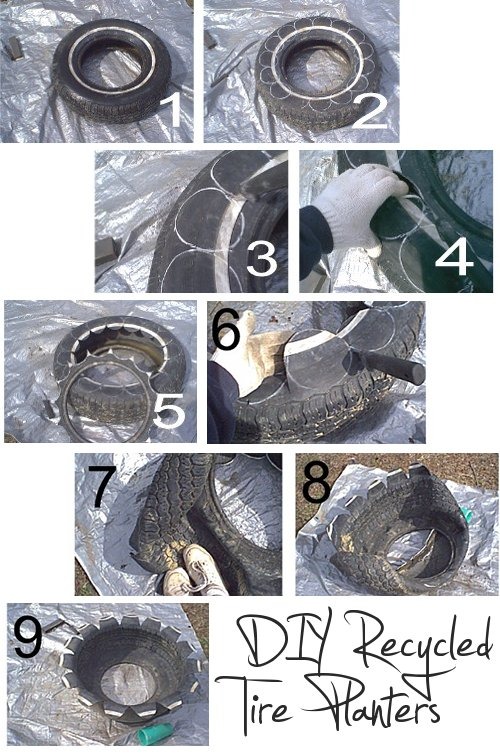 1

2

3

4

5

6

7

8

9

DIY Recycled Tire Planters