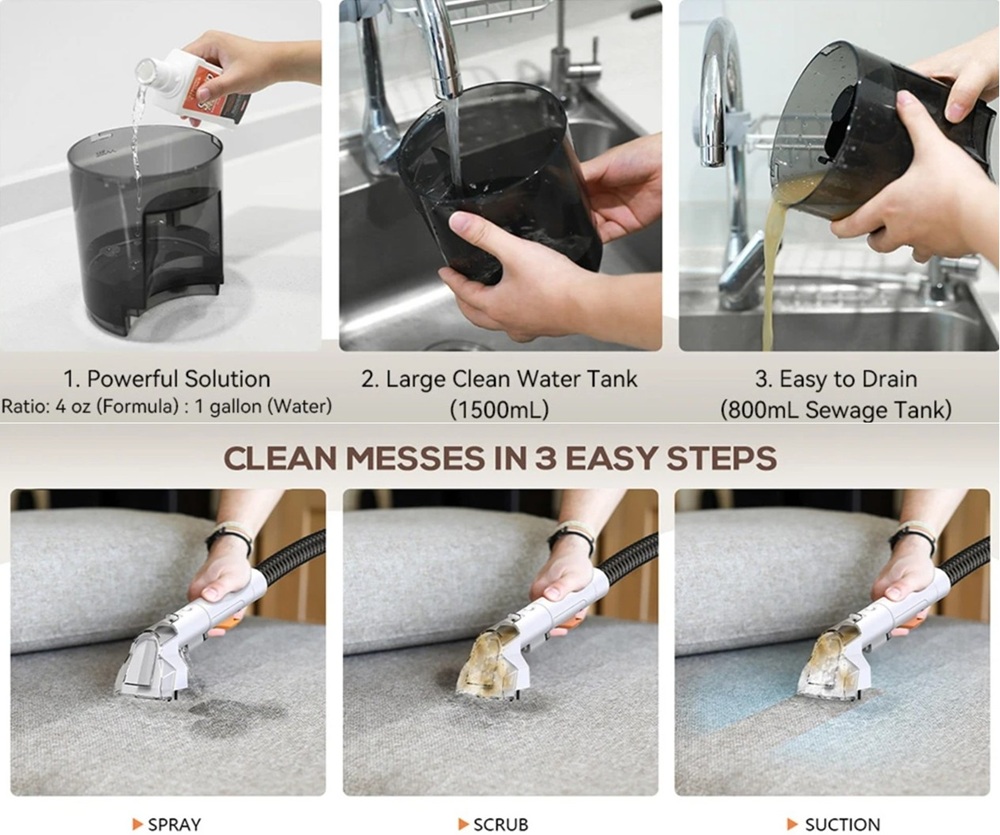 1. Powerful Solution
Ratio: 4 oz (Formula) : 1 gallon (Water)

2. Large Clean Water Tank
(1500mL)

3. Easy to Drain
(800mL Sewage Tank)

CLEAN MESSES IN 3 EASY STEPS

▶ SPRAY

▶ SCRUB

▶ SUCTION