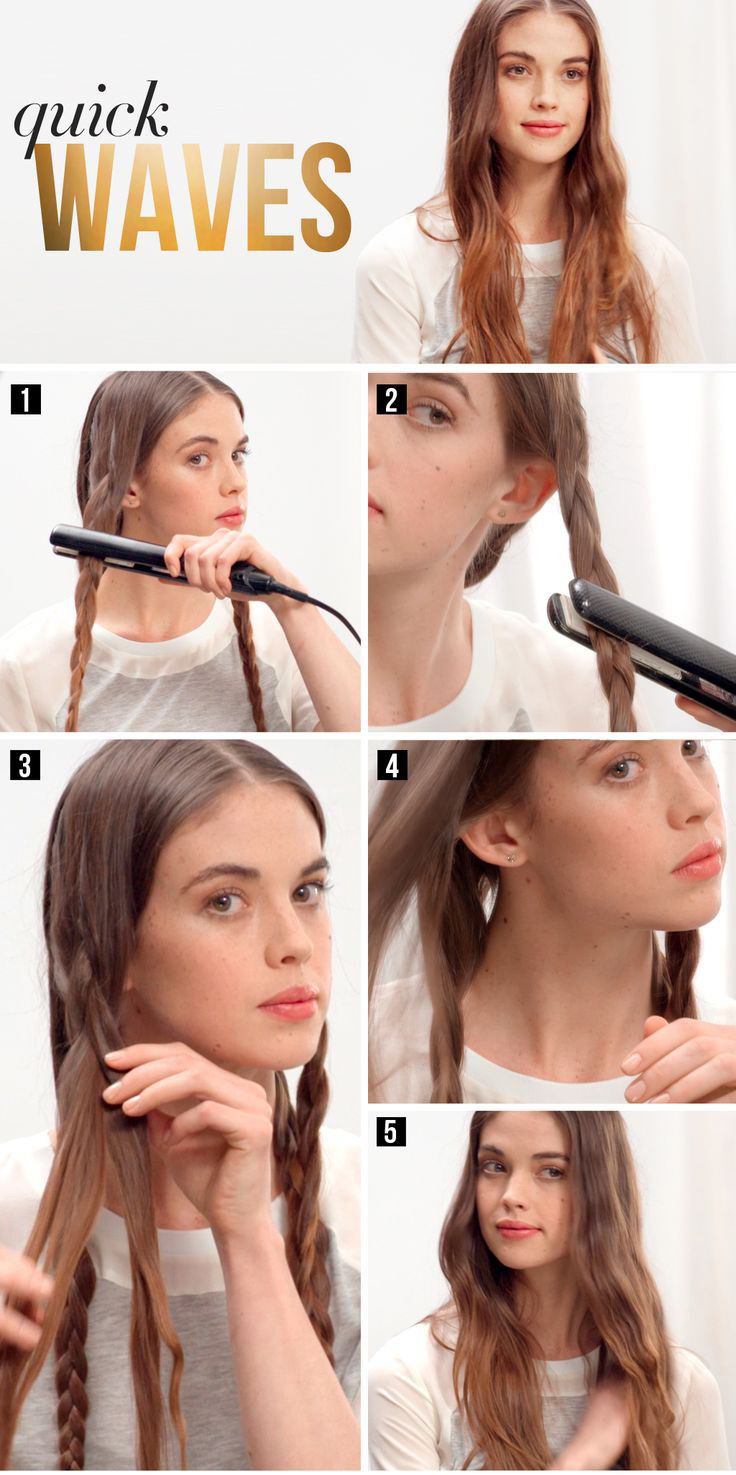 quick
WAVES

1

2

3

4

5