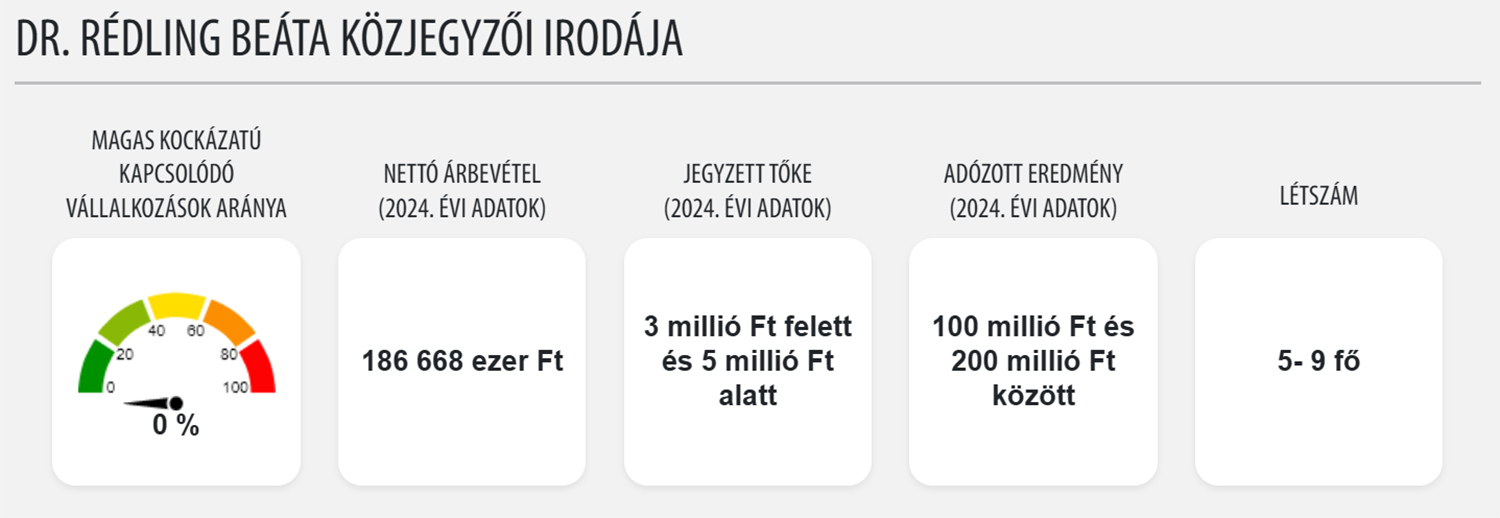 DR. RÉDLING BEÁTA KÖZJEGYZŐI IRODÁJA

MAGAS KOCKÁZATÚ KAPCSOLÓDÓ VÁLLALKOZÁSOK ARÁNYA

0 20 40 60 80 100

0 %

NETTÓ ÁRBEVÉTEL (2024. ÉVI ADATOK)

186 668 ezer Ft

JEGYZETT TŐKE (2024. ÉVI ADATOK)

3 millió Ft felett és 5 millió Ft alatt

ADÓZOTT EREDMÉNY (2024. ÉVI ADATOK)

100 millió Ft és 200 millió Ft között

LÉTSZÁM

5- 9 fő