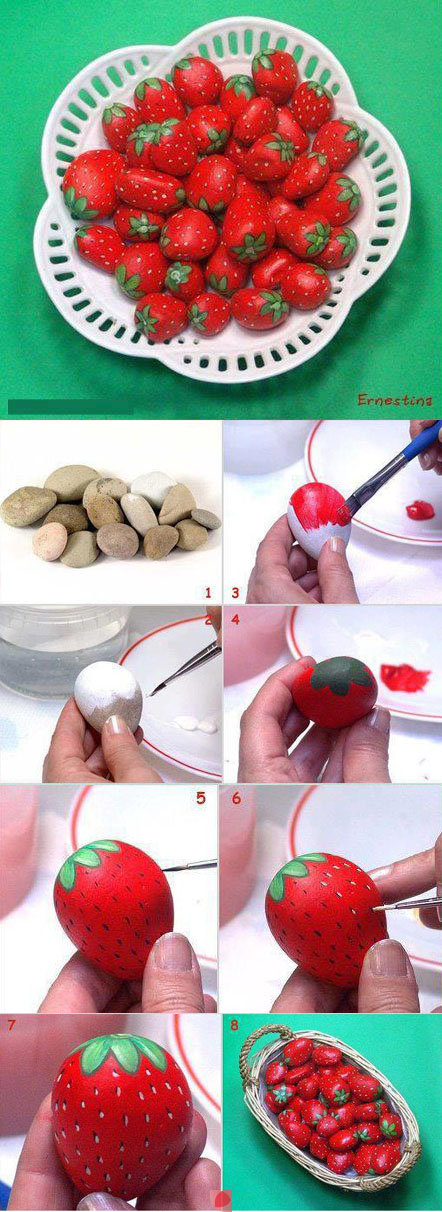 Ernestina

1
3
2
4
5
6
7
8