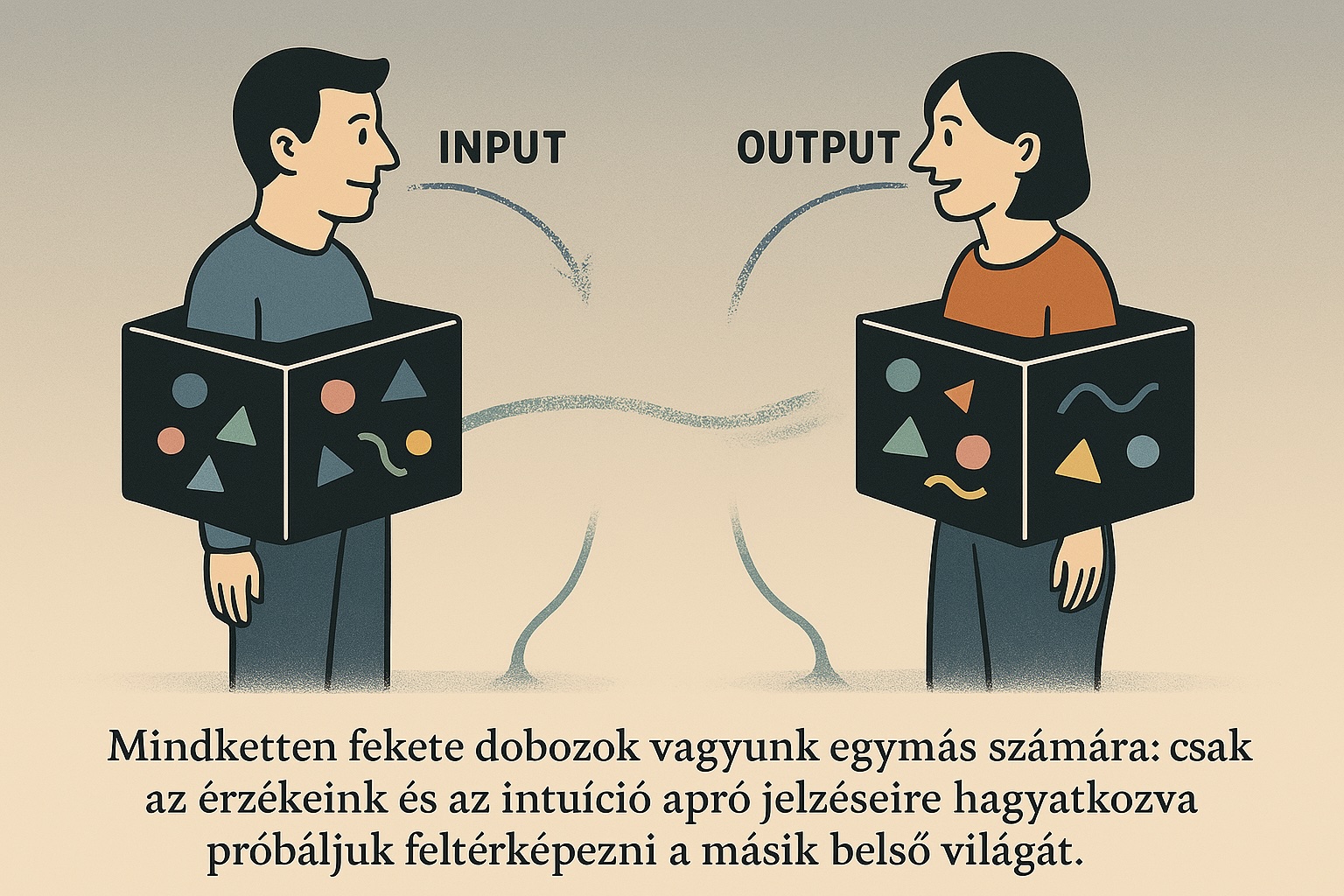 INPUT

OUTPUT

Mindketten fekete dobozok vagyunk egymás számára: csak az érzékeink és az intuíció apró jelzéseire hagyatkozva próbáljuk feltérképezni a másik belső világát.